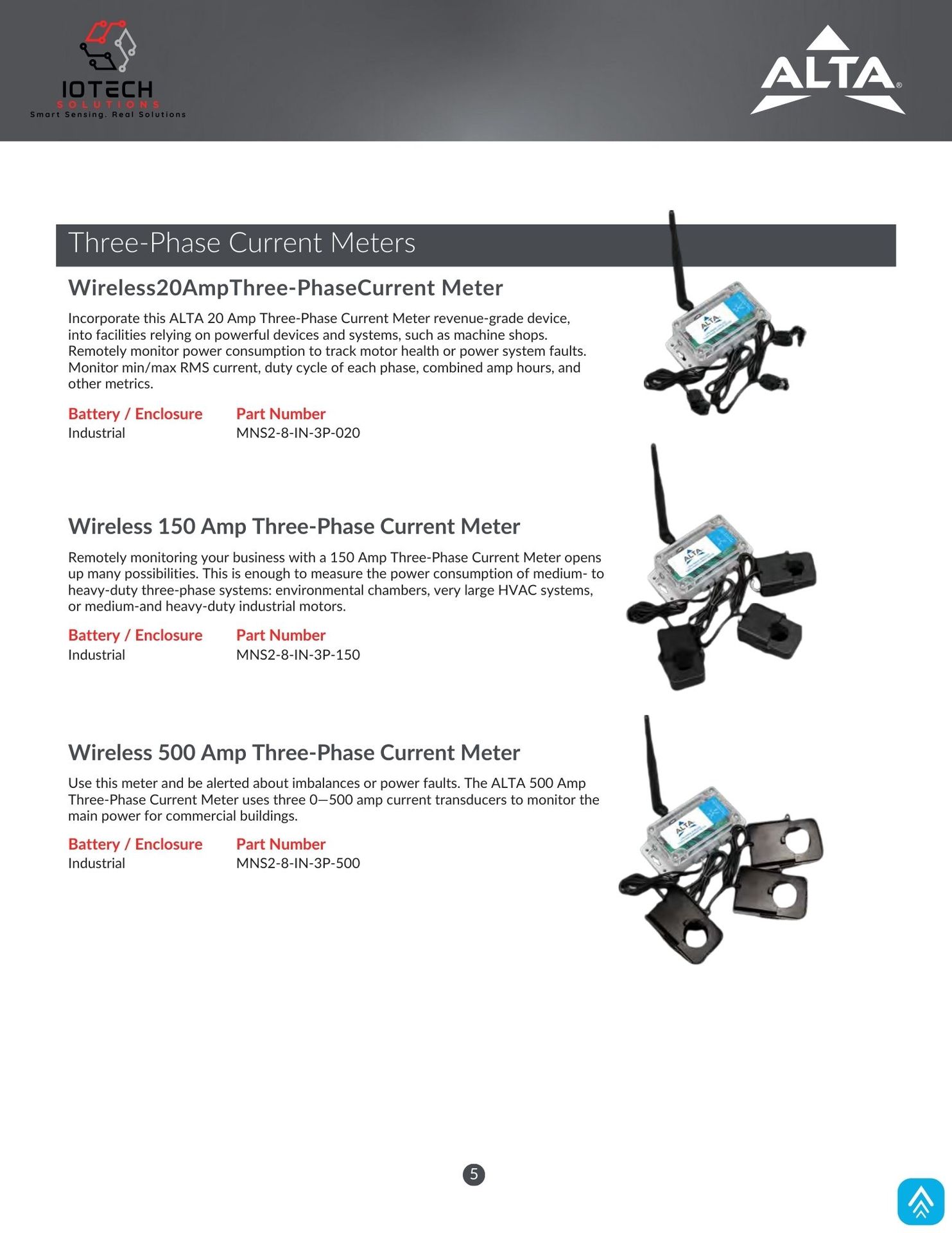 IOTECH
SOLUTIONS
Smart Sensing. Real Solutions

ALTA®

Three-Phase Current Meters

Wireless20AmpThree-PhaseCurrent Meter

Incorporate this ALTA 20 Amp Three-Phase Current Meter revenue-grade device, into facilities relying on powerful devices and systems, such as machine shops. Remotely monitor power consumption to track motor health or power system faults. Monitor min/max RMS current, duty cycle of each phase, combined amp hours, and other metrics.

| Battery / Enclosure | Part Number |
|---|---|
| Industrial | MNS2-8-IN-3P-020 |

Wireless 150 Amp Three-Phase Current Meter

Remotely monitoring your business with a 150 Amp Three-Phase Current Meter opens up many possibilities. This is enough to measure the power consumption of medium- to heavy-duty three-phase systems: environmental chambers, very large HVAC systems, or medium-and heavy-duty industrial motors.

| Battery / Enclosure | Part Number |
|---|---|
| Industrial | MNS2-8-IN-3P-150 |

Wireless 500 Amp Three-Phase Current Meter

Use this meter and be alerted about imbalances or power faults. The ALTA 500 Amp Three-Phase Current Meter uses three 0—500 amp current transducers to monitor the main power for commercial buildings.

| Battery / Enclosure | Part Number |
|---|---|
| Industrial | MNS2-8-IN-3P-500 |

5